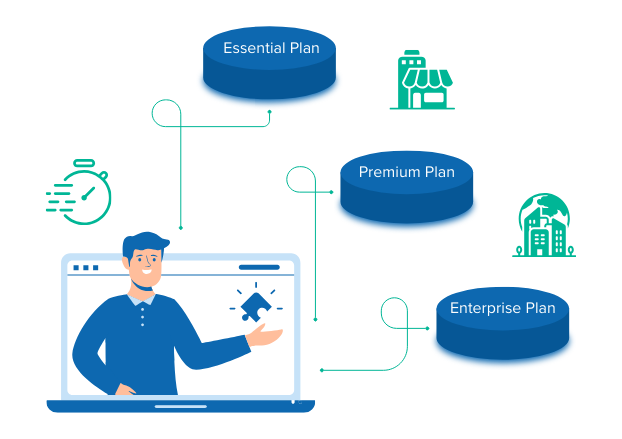 Essential Plan

Premium Plan

Enterprise Plan