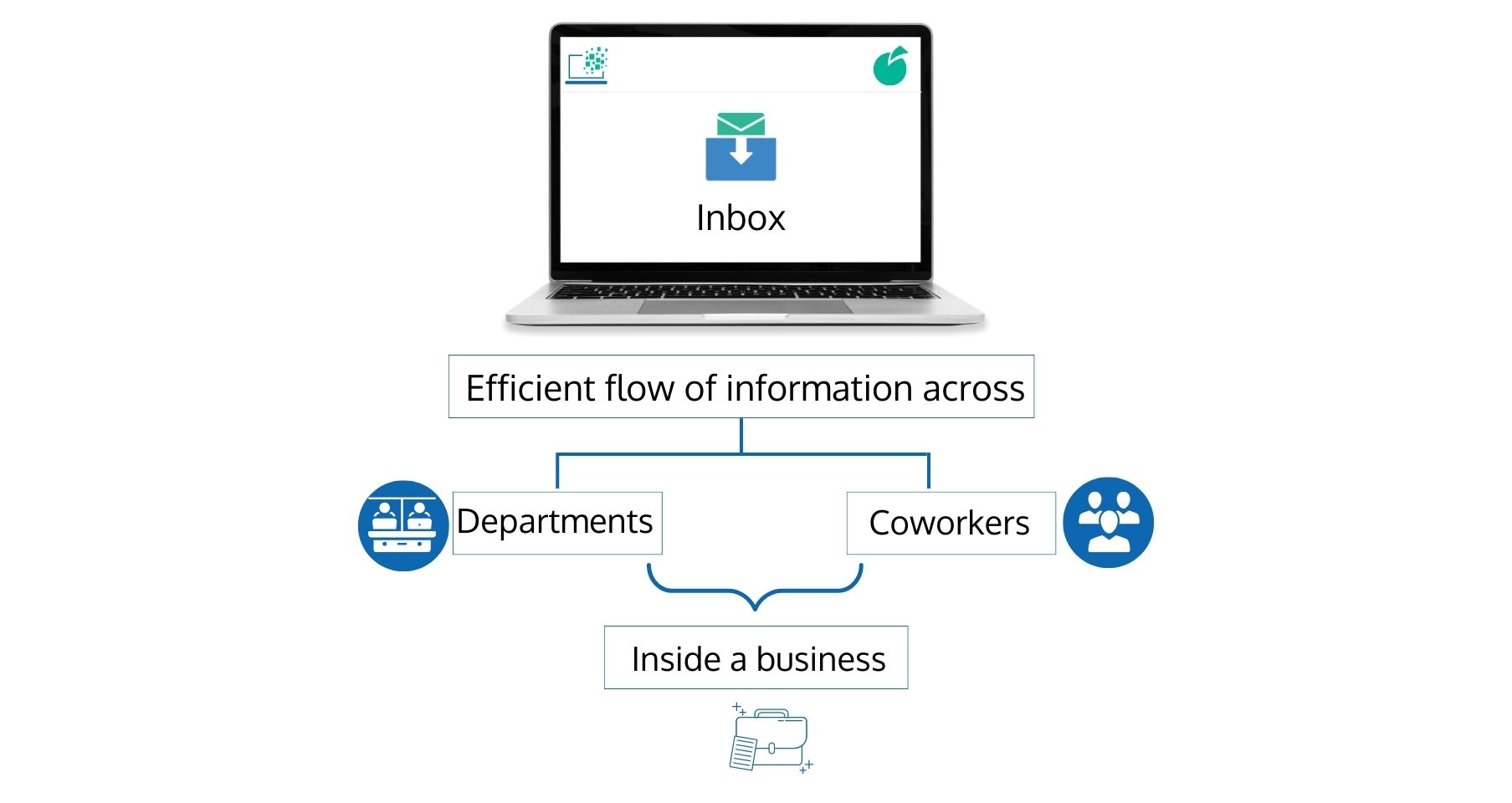 Inbox

Efficient flow of information across

Departments

Coworkers

Inside a business