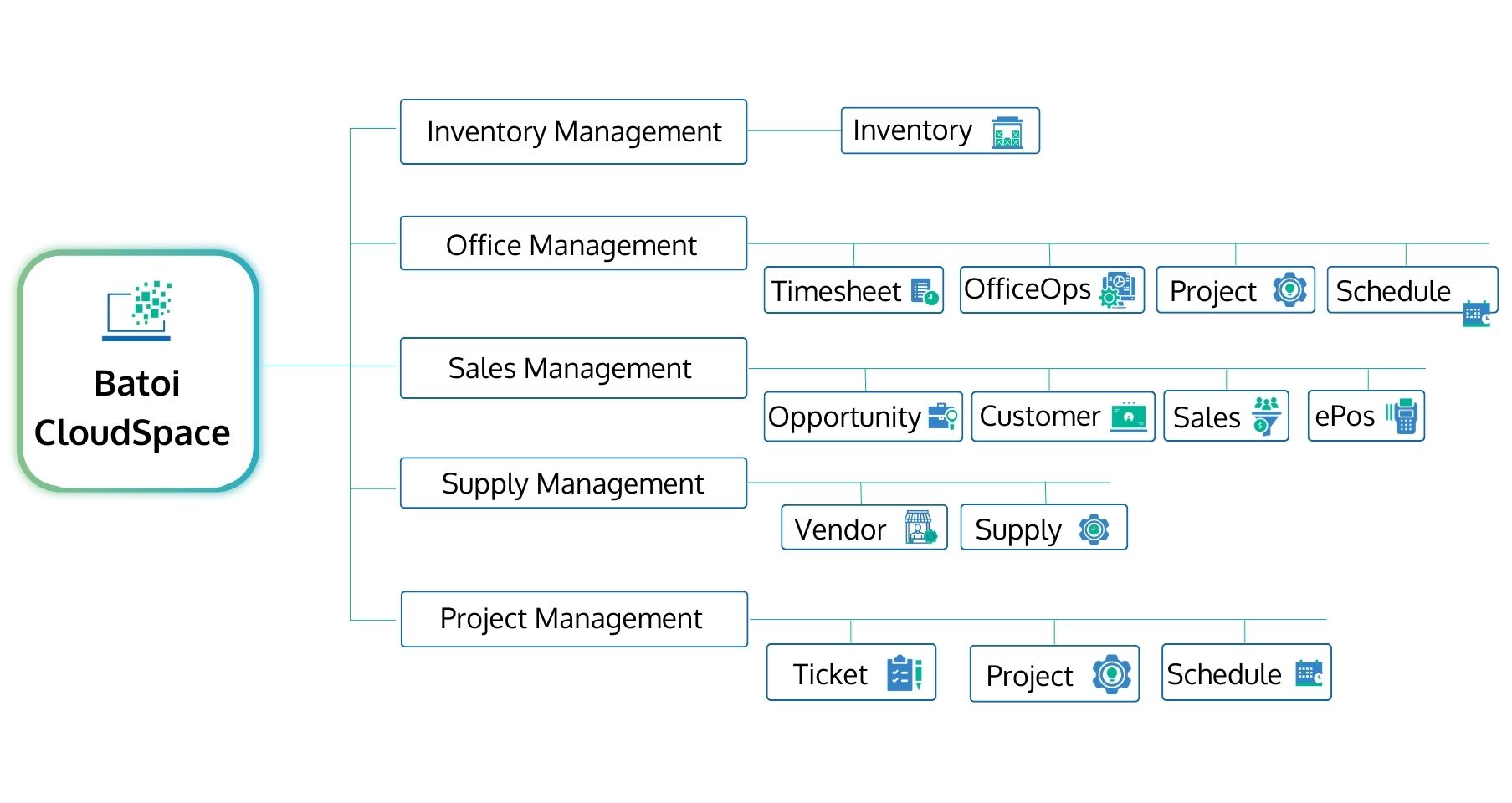 Batoi CloudSpace

Inventory Management
Inventory

Office Management
Timesheet
OfficeOps
Project
Schedule

Sales Management
Opportunity
Customer
Sales
ePos

Supply Management
Vendor
Supply

Project Management
Ticket
Project
Schedule