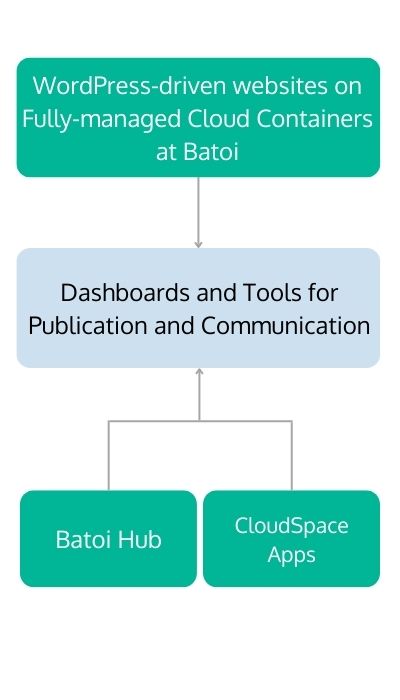 WordPress-driven websites on Fully-managed Cloud Containers at Batoi

Dashboards and Tools for Publication and Communication

Batoi Hub

CloudSpace Apps