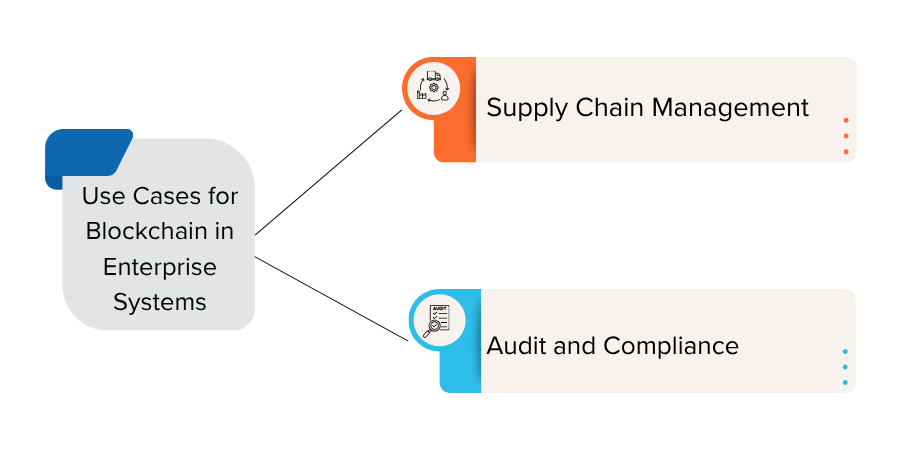 Use Cases for Blockchain in Enterprise Systems

Supply Chain Management

AUDIT

Audit and Compliance