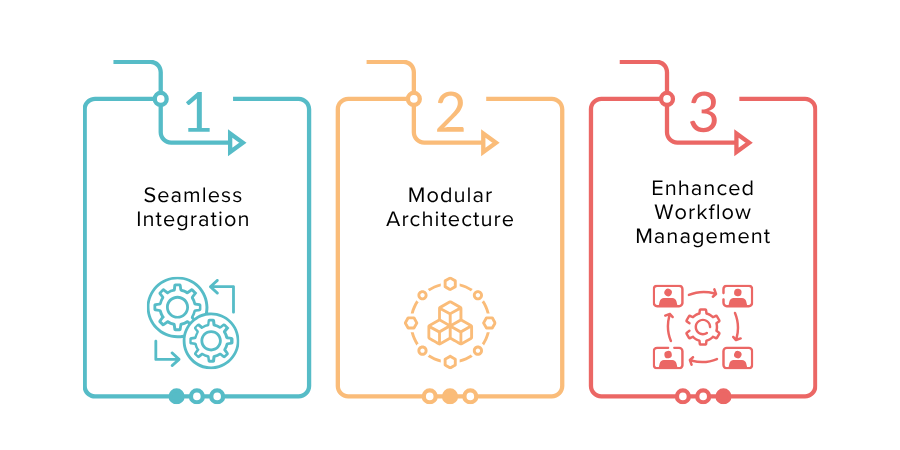 1

Seamless Integration

2

Modular Architecture

3

Enhanced Workflow Management