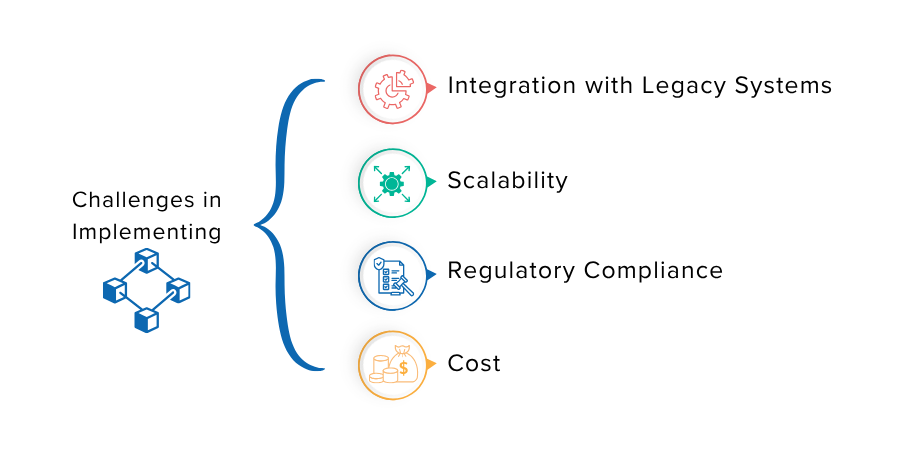 Challenges in Implementing

Integration with Legacy Systems

Scalability

Regulatory Compliance

Cost