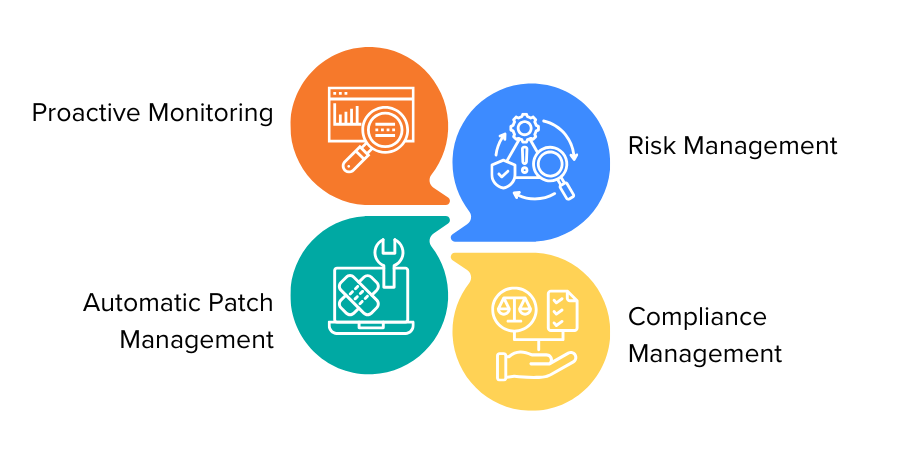 Proactive Monitoring

Risk Management

Automatic Patch Management

Compliance Management