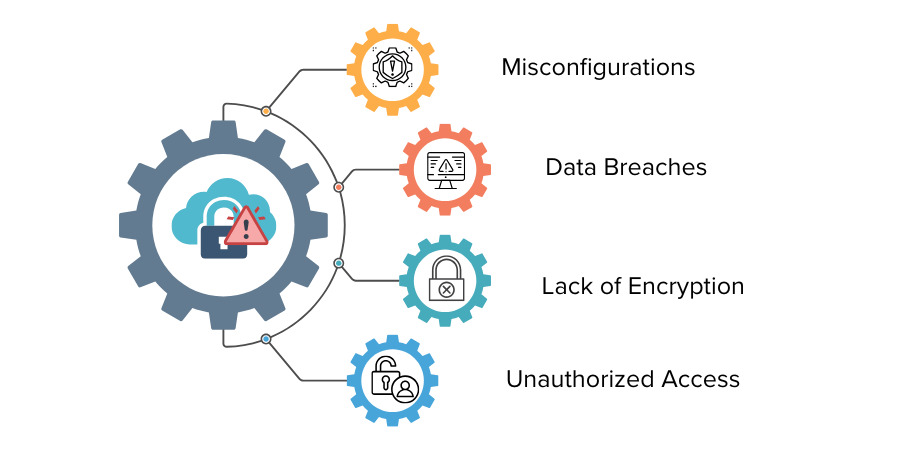 Misconfigurations

Data Breaches

Lack of Encryption

Unauthorized Access